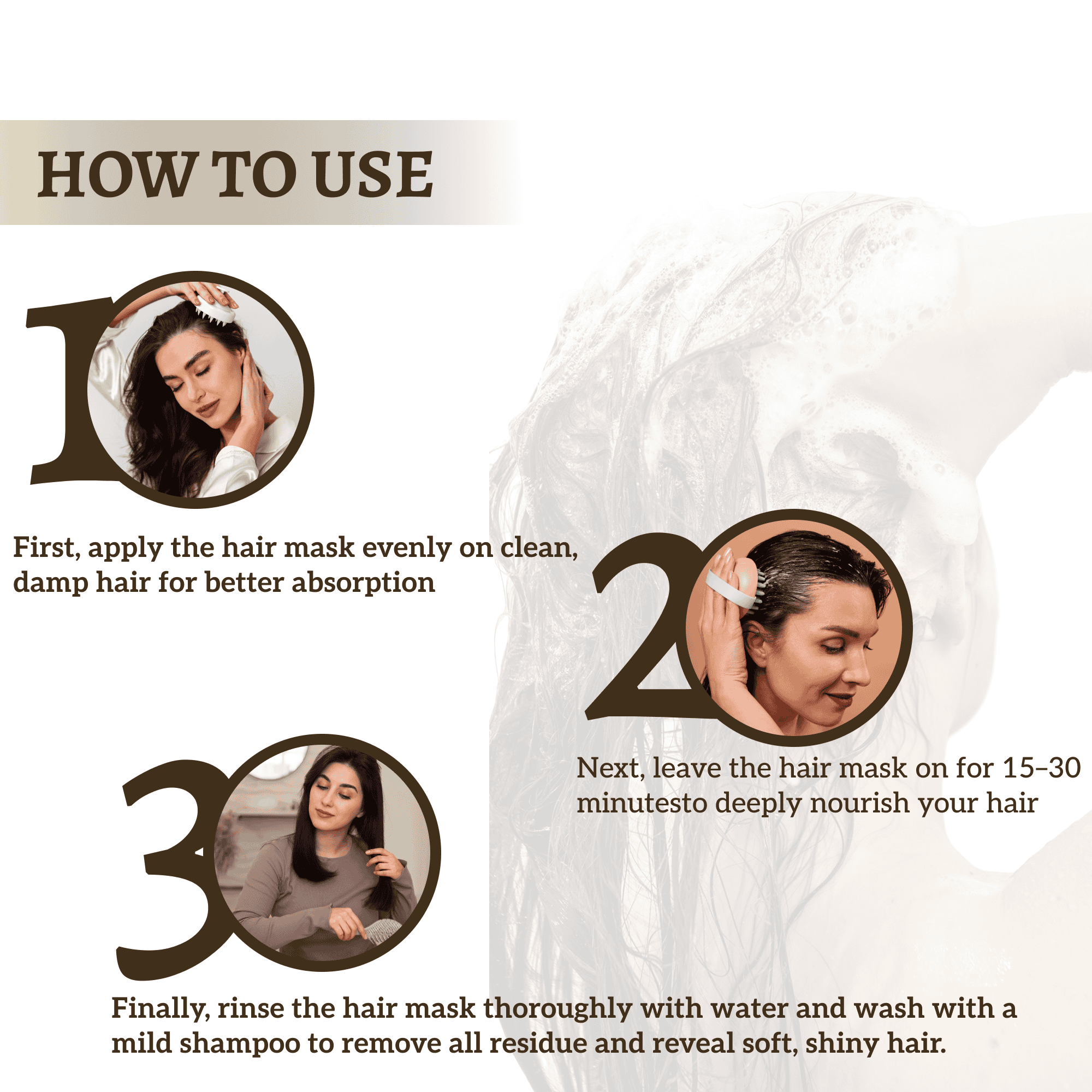 HOW TO USE

1

First, apply the hair mask evenly on clean, damp hair for better absorption

2

Next, leave the hair mask on for 15–30 minutesto deeply nourish your hair

3

Finally, rinse the hair mask thoroughly with water and wash with a mild shampoo to remove all residue and reveal soft, shiny hair.