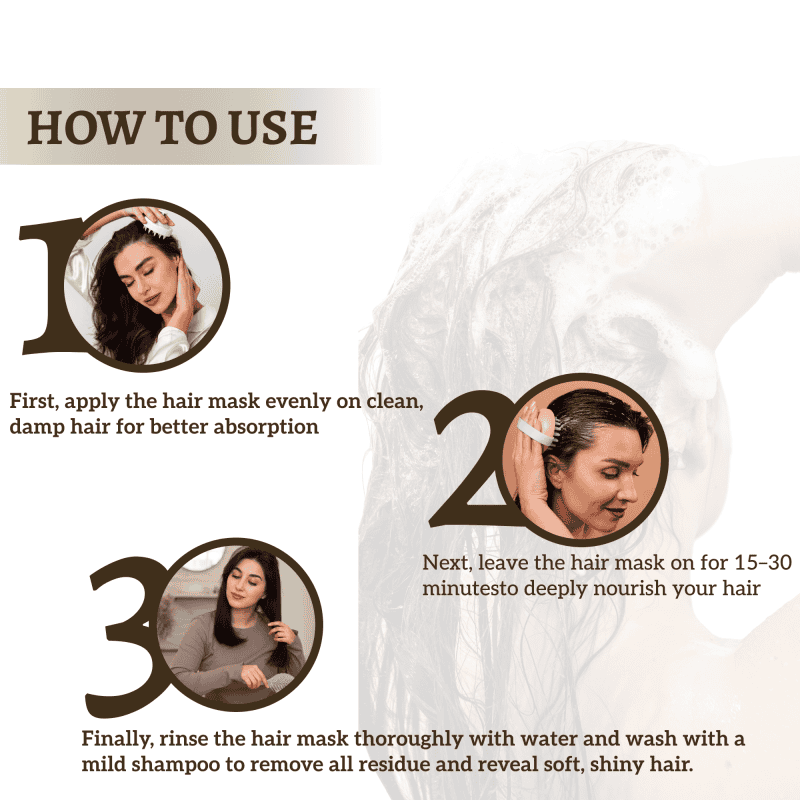 HOW TO USE

1

First, apply the hair mask evenly on clean, damp hair for better absorption

2

Next, leave the hair mask on for 15–30 minutesto deeply nourish your hair

3

Finally, rinse the hair mask thoroughly with water and wash with a mild shampoo to remove all residue and reveal soft, shiny hair.