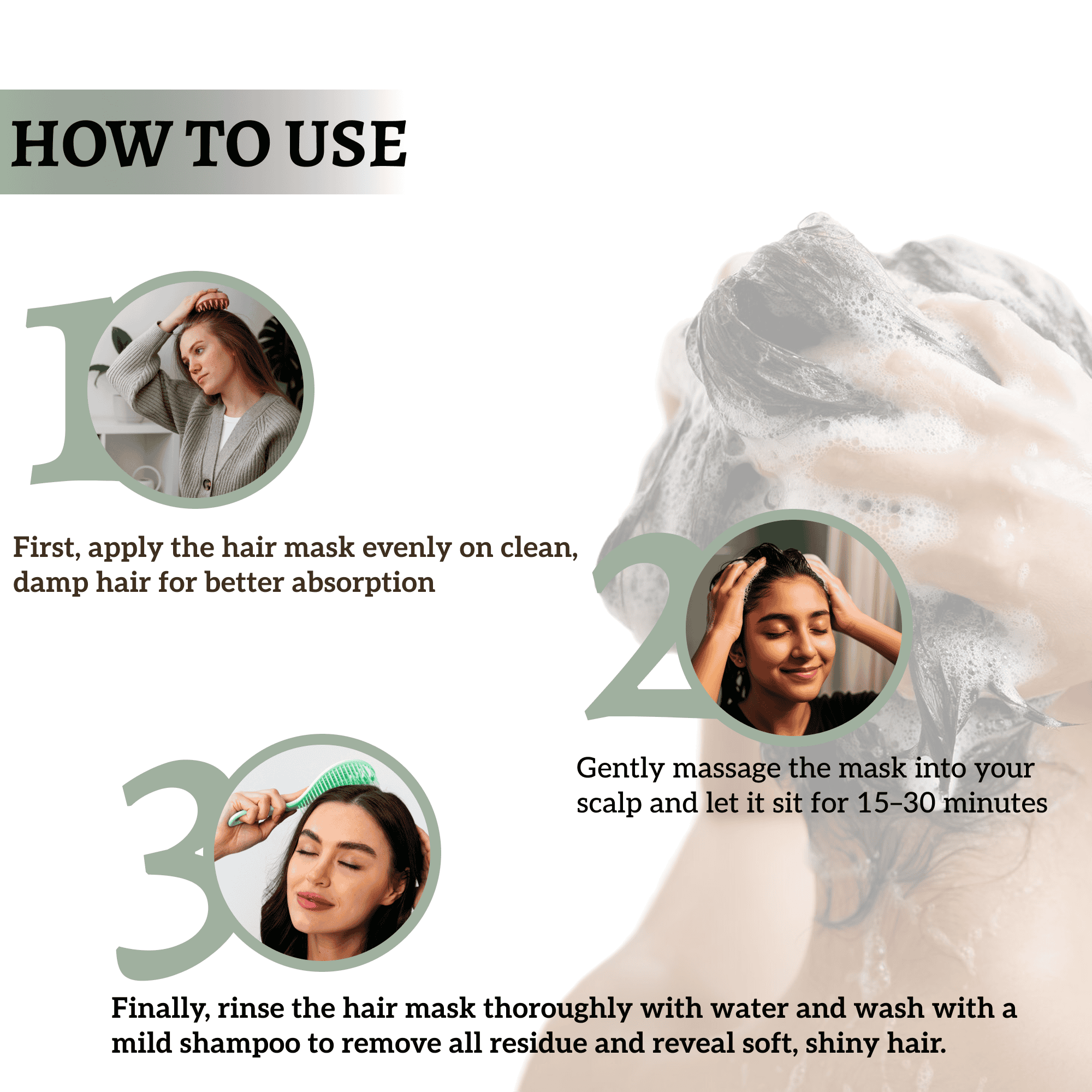 HOW TO USE

1

First, apply the hair mask evenly on clean, damp hair for better absorption

2

Gently massage the mask into your scalp and let it sit for 15–30 minutes

3

Finally, rinse the hair mask thoroughly with water and wash with a mild shampoo to remove all residue and reveal soft, shiny hair.