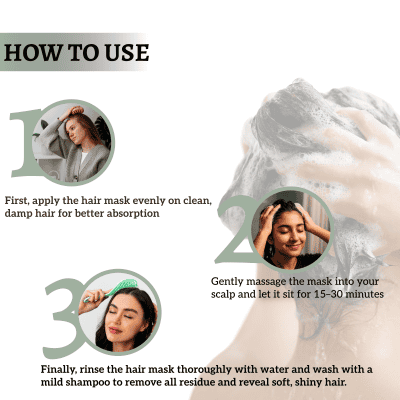 HOW TO USE

1

First, apply the hair mask evenly on clean, damp hair for better absorption

2

Gently massage the mask into your scalp and let it sit for 15–30 minutes

3

Finally, rinse the hair mask thoroughly with water and wash with a mild shampoo to remove all residue and reveal soft, shiny hair.